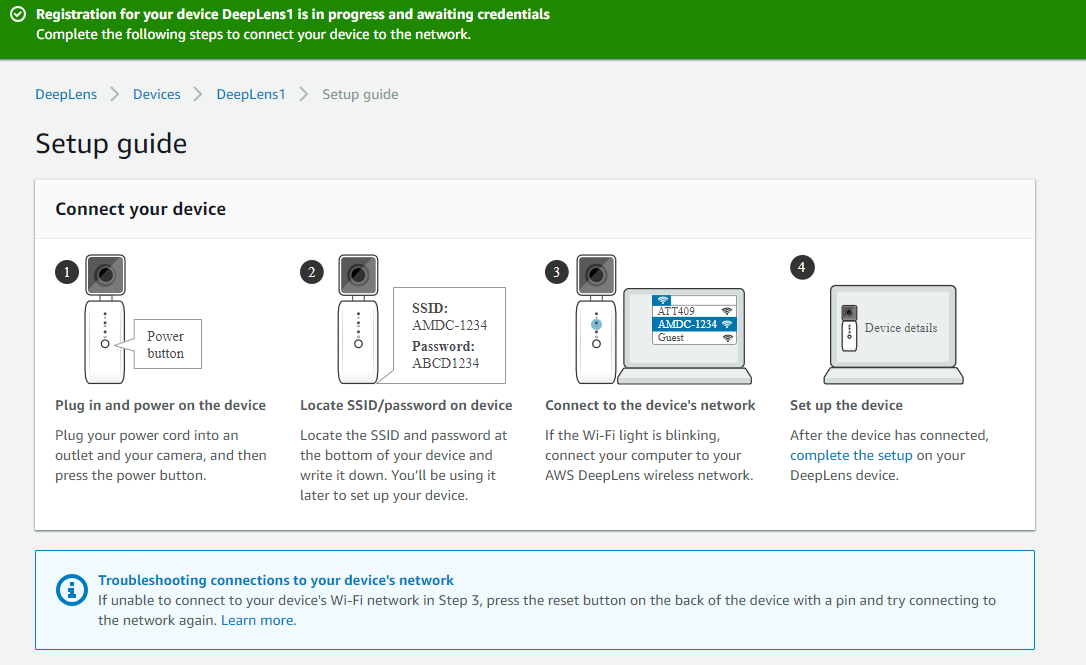 Registration for your device DeepLens1 is in progress and awaiting credentials
Complete the following steps to connect your device to the network.

DeepLens > Devices > DeepLens1 > Setup guide

Setup guide

Connect your device

1
Power button

Plug in and power on the device

Plug your power cord into an outlet and your camera, and then press the power button.

2
SSID:
AMDC-1234
Password:
ABCD1234

Locate SSID/password on device

Locate the SSID and password at the bottom of your device and write it down. You'll be using it later to set up your device.

3
ATT409
AMDC-1234
Guest

Connect to the device's network

If the Wi-Fi light is blinking, connect your computer to your AWS DeepLens wireless network.

4
Device details

Set up the device

After the device has connected, complete the setup on your DeepLens device.

Troubleshooting connections to your device's network
If unable to connect to your device's Wi-Fi network in Step 3, press the reset button on the back of the device with a pin and try connecting to the network again. Learn more.