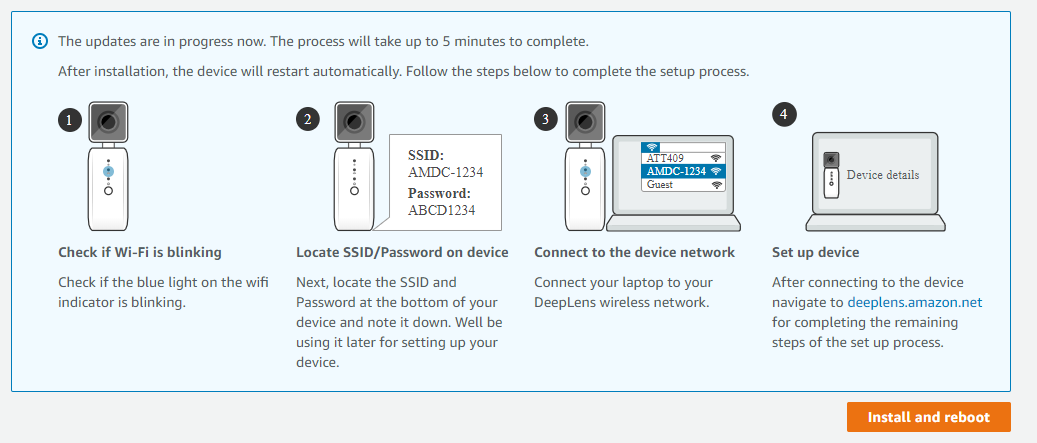 The updates are in progress now. The process will take up to 5 minutes to complete.

After installation, the device will restart automatically. Follow the steps below to complete the setup process.

1

Check if Wi-Fi is blinking

Check if the blue light on the wifi indicator is blinking.

2

SSID:
AMDC-1234
Password:
ABCD1234

Locate SSID/Password on device

Next, locate the SSID and Password at the bottom of your device and note it down. Well be using it later for setting up your device.

3

ATT409
AMDC-1234
Guest

Connect to the device network

Connect your laptop to your DeepLens wireless network.

4

Device details

Set up device

After connecting to the device navigate to deeplens.amazon.net for completing the remaining steps of the set up process.

Install and reboot