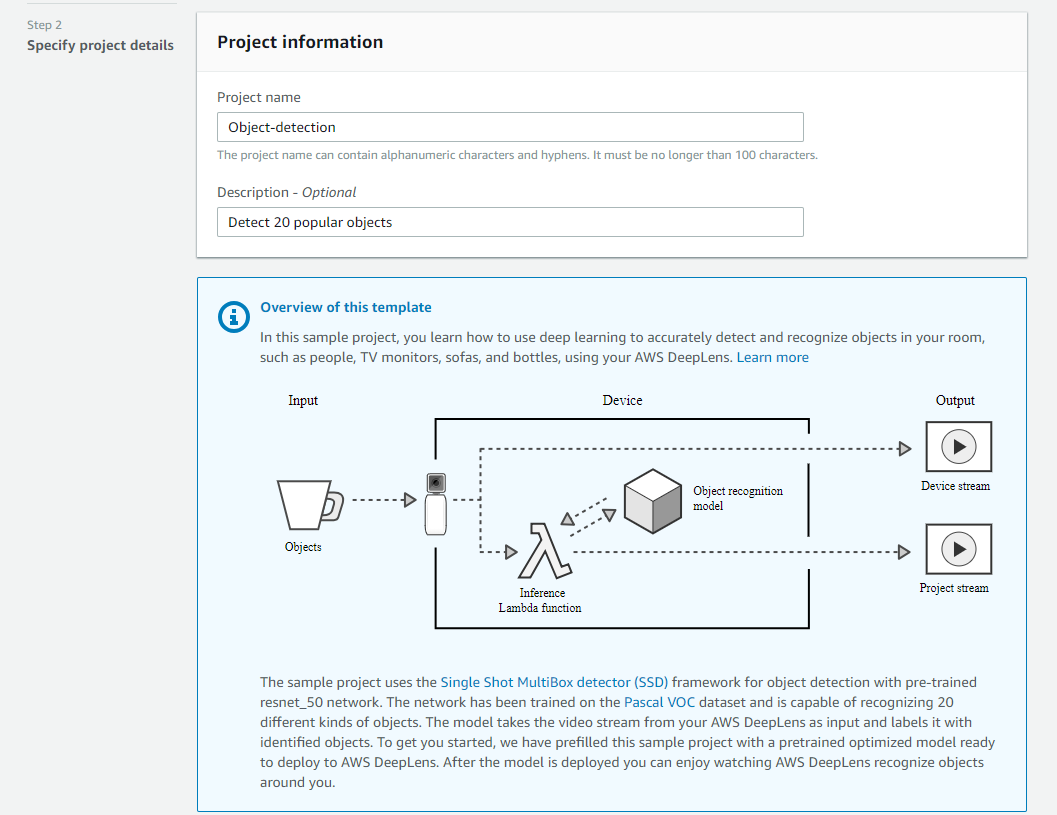 Step 2
Specify project details

Project information

Project name

Object-detection

The project name can contain alphanumeric characters and hyphens. It must be no longer than 100 characters.

Description - Optional

Detect 20 popular objects

Overview of this template

In this sample project, you learn how to use deep learning to accurately detect and recognize objects in your room, such as people, TV monitors, sofas, and bottles, using your AWS DeepLens. Learn more

Input

Device

Output

Objects

Object recognition model

Inference Lambda function

Device stream

Project stream

The sample project uses the Single Shot MultiBox detector (SSD) framework for object detection with pre-trained resnet_50 network. The network has been trained on the Pascal VOC dataset and is capable of recognizing 20 different kinds of objects. The model takes the video stream from your AWS DeepLens as input and labels it with identified objects. To get you started, we have prefilled this sample project with a pretrained optimized model ready to deploy to AWS DeepLens. After the model is deployed you can enjoy watching AWS DeepLens recognize objects around you.