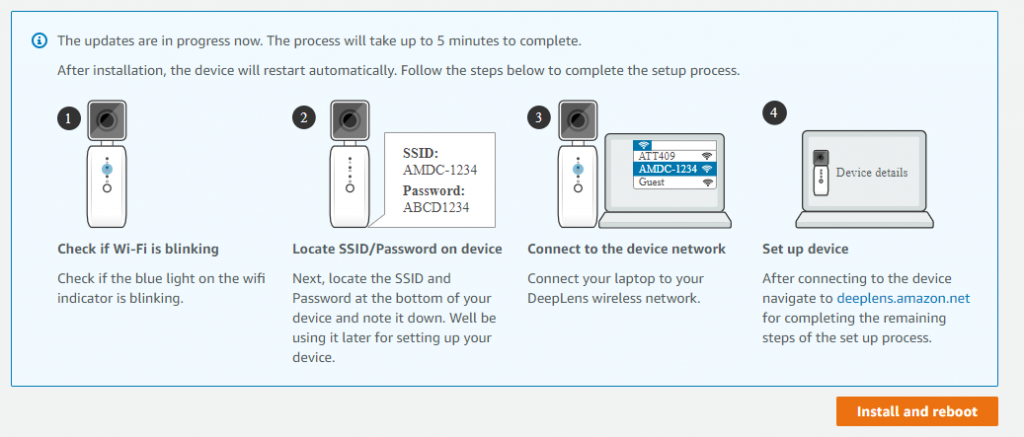 The updates are in progress now. The process will take up to 5 minutes to complete.

After installation, the device will restart automatically. Follow the steps below to complete the setup process.

1

Check if Wi-Fi is blinking

Check if the blue light on the wifi indicator is blinking.

2

SSID:
AMDC-1234
Password:
ABCD1234

Locate SSID/Password on device

Next, locate the SSID and Password at the bottom of your device and note it down. Well be using it later for setting up your device.

3

ATT409
AMDC-1234
Guest

Connect to the device network

Connect your laptop to your DeepLens wireless network.

4

Device details

Set up device

After connecting to the device navigate to deeplens.amazon.net for completing the remaining steps of the set up process.

Install and reboot